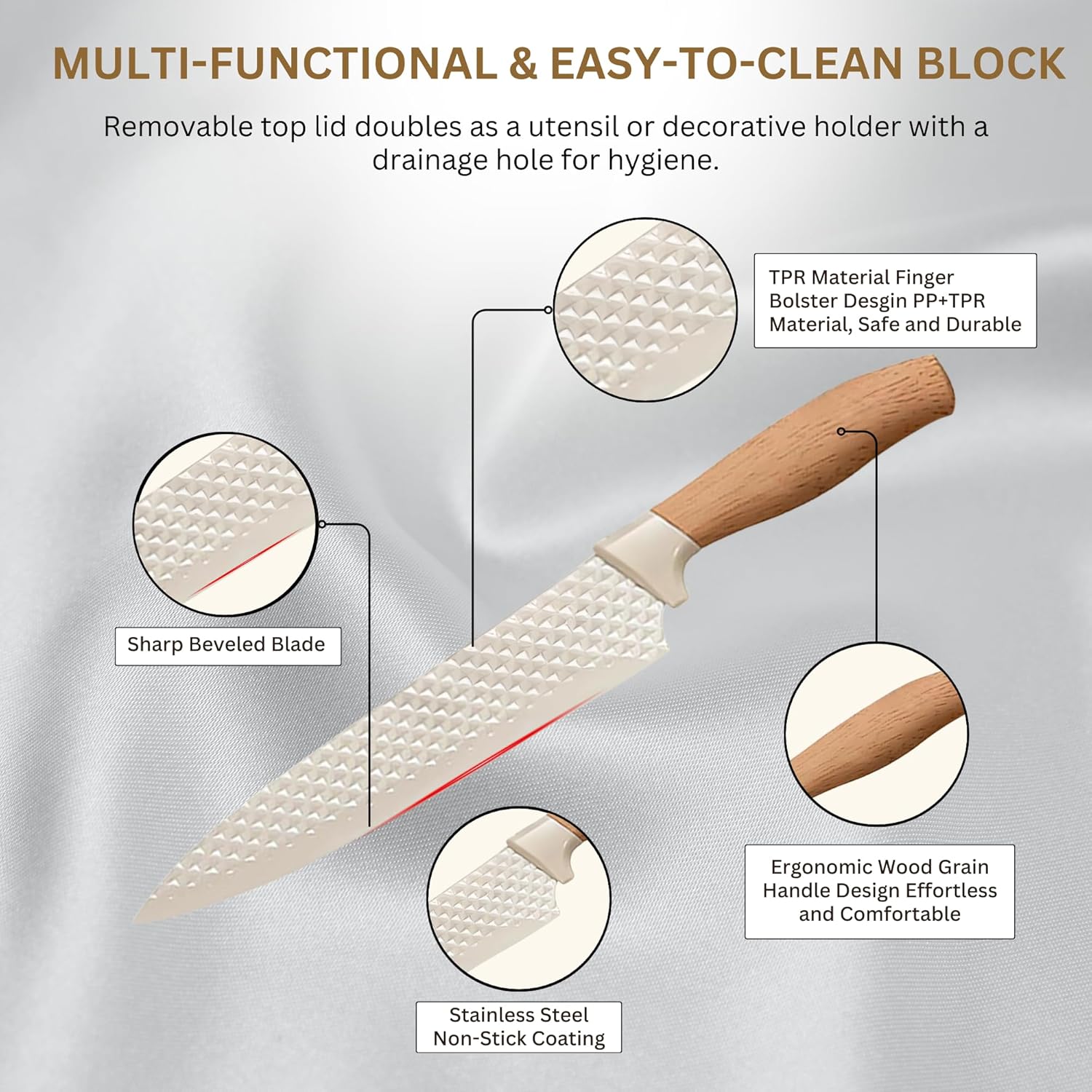 MULTI-FUNCTIONAL & EASY-TO-CLEAN BLOCK

Removable top lid doubles as a utensil or decorative holder with a drainage hole for hygiene.

TPR Material Finger Bolster Desgin PP+TPR Material, Safe and Durable

Sharp Beveled Blade

Ergonomic Wood Grain Handle Design Effortless and Comfortable

Stainless Steel Non-Stick Coating