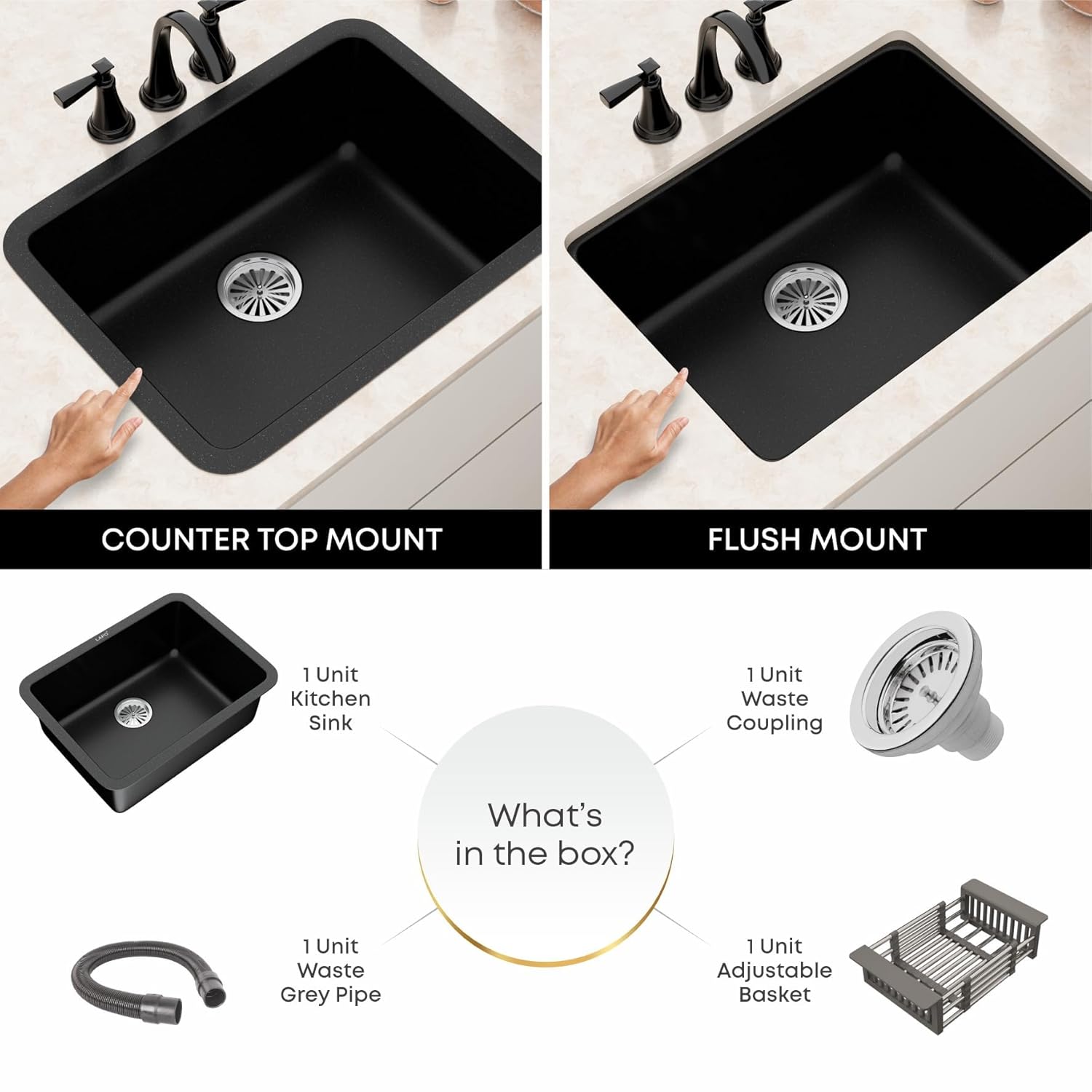 COUNTER TOP MOUNT

FLUSH MOUNT

LAPO

1 Unit Kitchen Sink

1 Unit Waste Coupling

What's in the box?

1 Unit Waste Grey Pipe

1 Unit Adjustable Basket